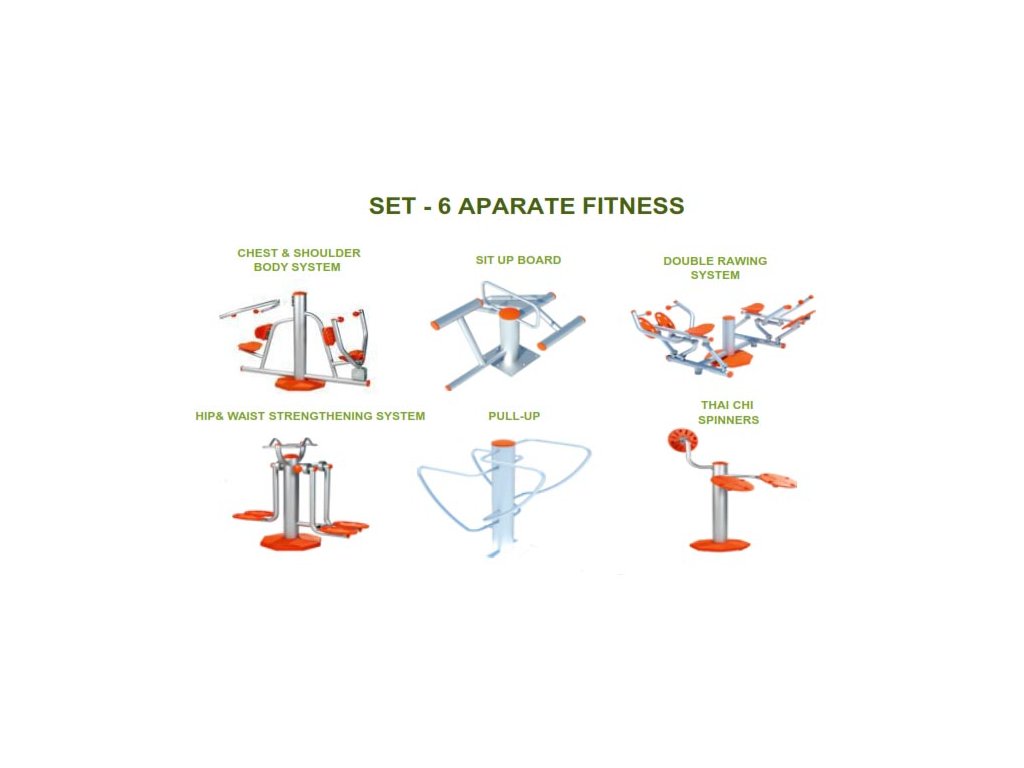 SET - 6 APARATE FITNESS

CHEST & SHOULDER BODY SYSTEM

SIT UP BOARD

DOUBLE RAWING SYSTEM

HIP& WAIST STRENGTHENING SYSTEM

PULL-UP

THAI CHI SPINNERS